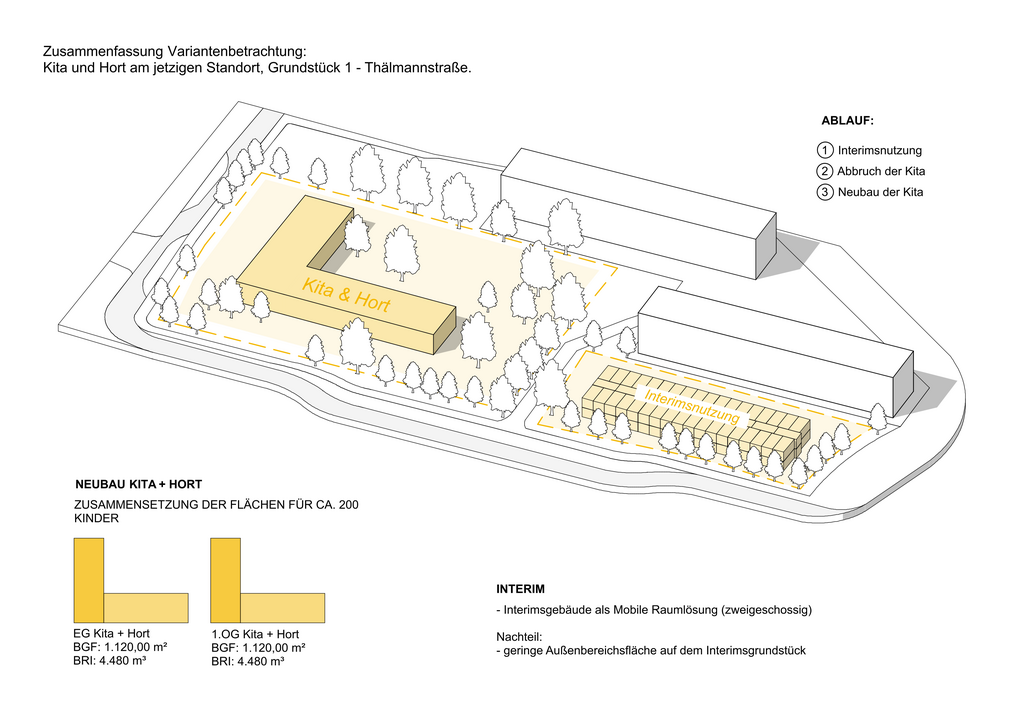 Zusammenfassung Variantenbetrachtung:
Kita und Hort am jetzigen Standort, Grundstück 1 - Thälmannstraße.

ABLAUF:

1 Interimsnutzung
2 Abbruch der Kita
3 Neubau der Kita

Kita & Hort

Interimsnutzung

NEUBAU KITA + HORT

ZUSAMMENSETZUNG DER FLÄCHEN FÜR CA. 200 KINDER

EG Kita + Hort
BGF: 1.120,00 m²
BRI: 4.480 m³

1.OG Kita + Hort
BGF: 1.120,00 m²
BRI: 4.480 m³

INTERIM

- Interimsgebäude als Mobile Raumlösung (zweigeschossig)

Nachteil:
- geringe Außenbereichsfläche auf dem Interimsgrundstück